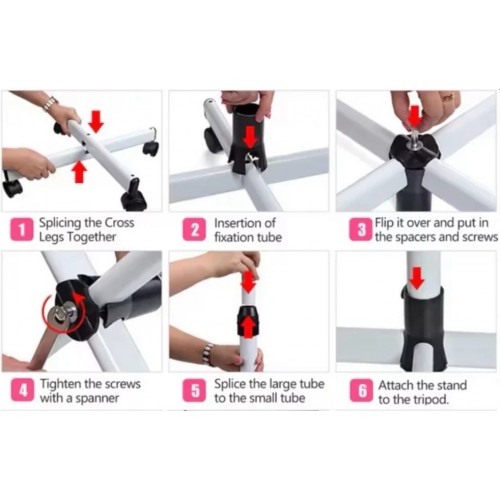 1 Splicing the Cross Legs Together

2 Insertion of fixation tube

3 Flip it over and put in the spacers and screws

4 Tighten the screws with a spanner

5 Splice the large tube to the small tube

6 Attach the stand to the tripod.